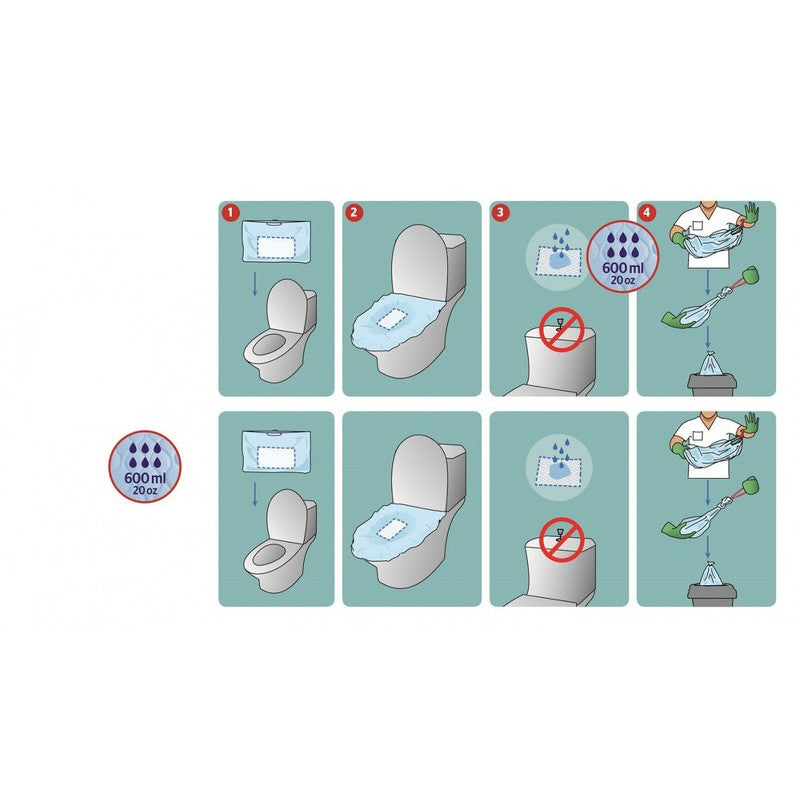 1

2

3

600 ml
20 oz

4

600 ml
20 oz