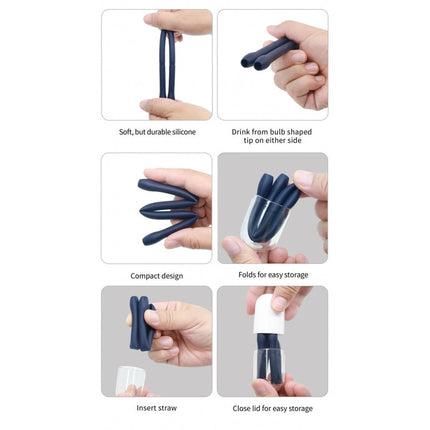 Soft, but durable silicone

Drink from bulb shaped tip on either side

Compact design

Folds for easy storage

Insert straw

Close lid for easy storage