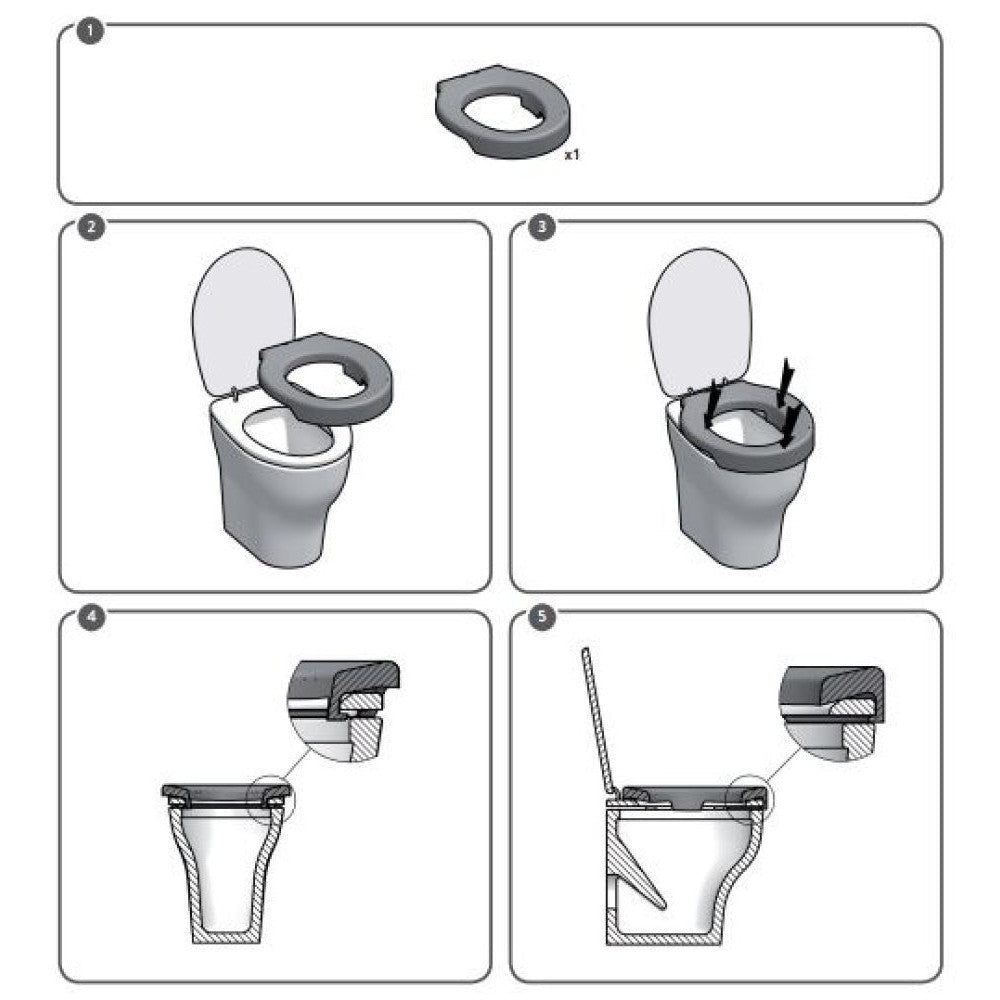 1

x1

2

3

4

5