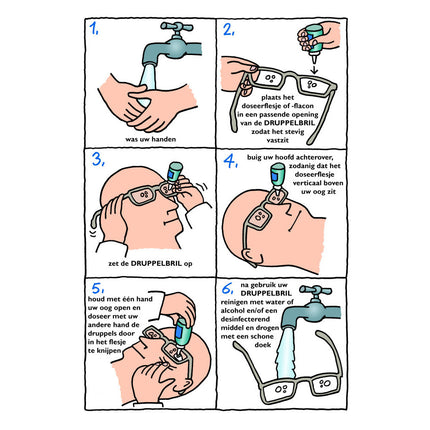 1.

was uw handen

2.

plaats het doseerflesje of -flacon in een passende opening van de DRUPPELBRIL zodat het stevig vastzit

3.

zet de DRUPPELBRIL op

4.

buig uw hoofd achterover, zodanig dat het doseerflesje verticaal boven uw oog zit

5.

houd met één hand uw oog open en doseer met uw andere hand de druppels door in het flesje te knijpen

6.

na gebruik uw DRUPPELBRIL reinigen met water of alcohol en/of een desinfecterend middel en drogen met een schone doek