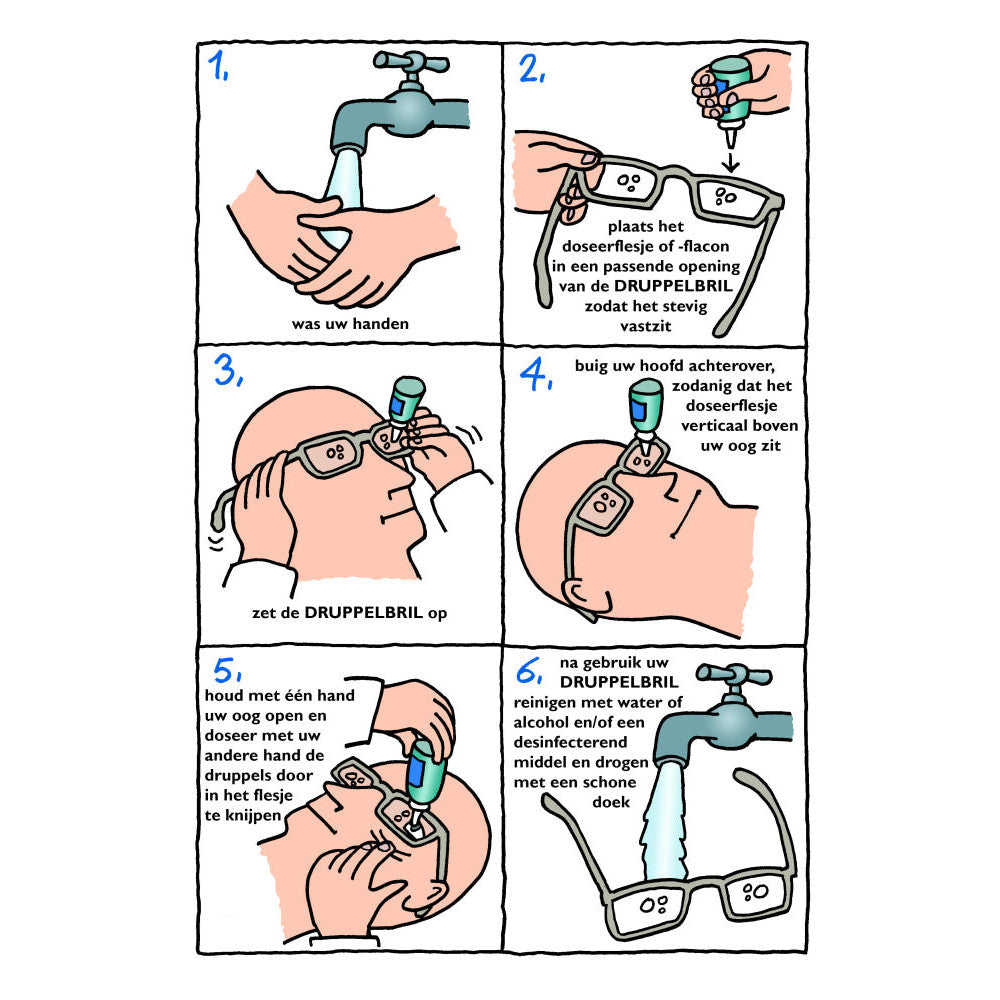 1.

was uw handen

2.

plaats het doseerflesje of -flacon in een passende opening van de DRUPPELBRIL zodat het stevig vastzit

3.

zet de DRUPPELBRIL op

4.

buig uw hoofd achterover, zodanig dat het doseerflesje verticaal boven uw oog zit

5.

houd met één hand uw oog open en doseer met uw andere hand de druppels door in het flesje te knijpen

6.

na gebruik uw DRUPPELBRIL reinigen met water of alcohol en/of een desinfecterend middel en drogen met een schone doek